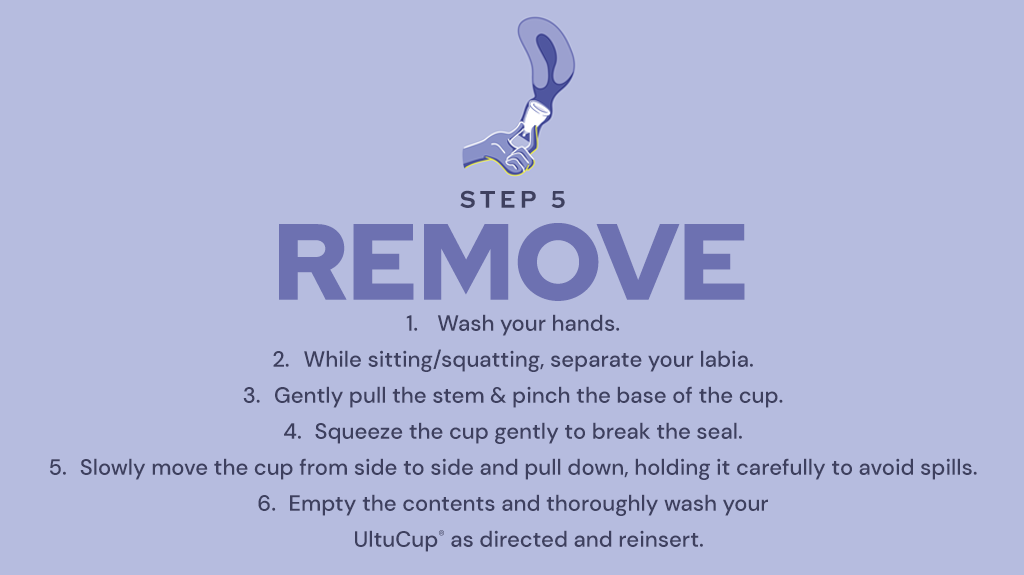 STEP 5

REMOVE

1. Wash your hands.
2. While sitting/squatting, separate your labia.
3. Gently pull the stem & pinch the base of the cup.
4. Squeeze the cup gently to break the seal.
5. Slowly move the cup from side to side and pull down, holding it carefully to avoid spills.
6. Empty the contents and thoroughly wash your UltuCup® as directed and reinsert.